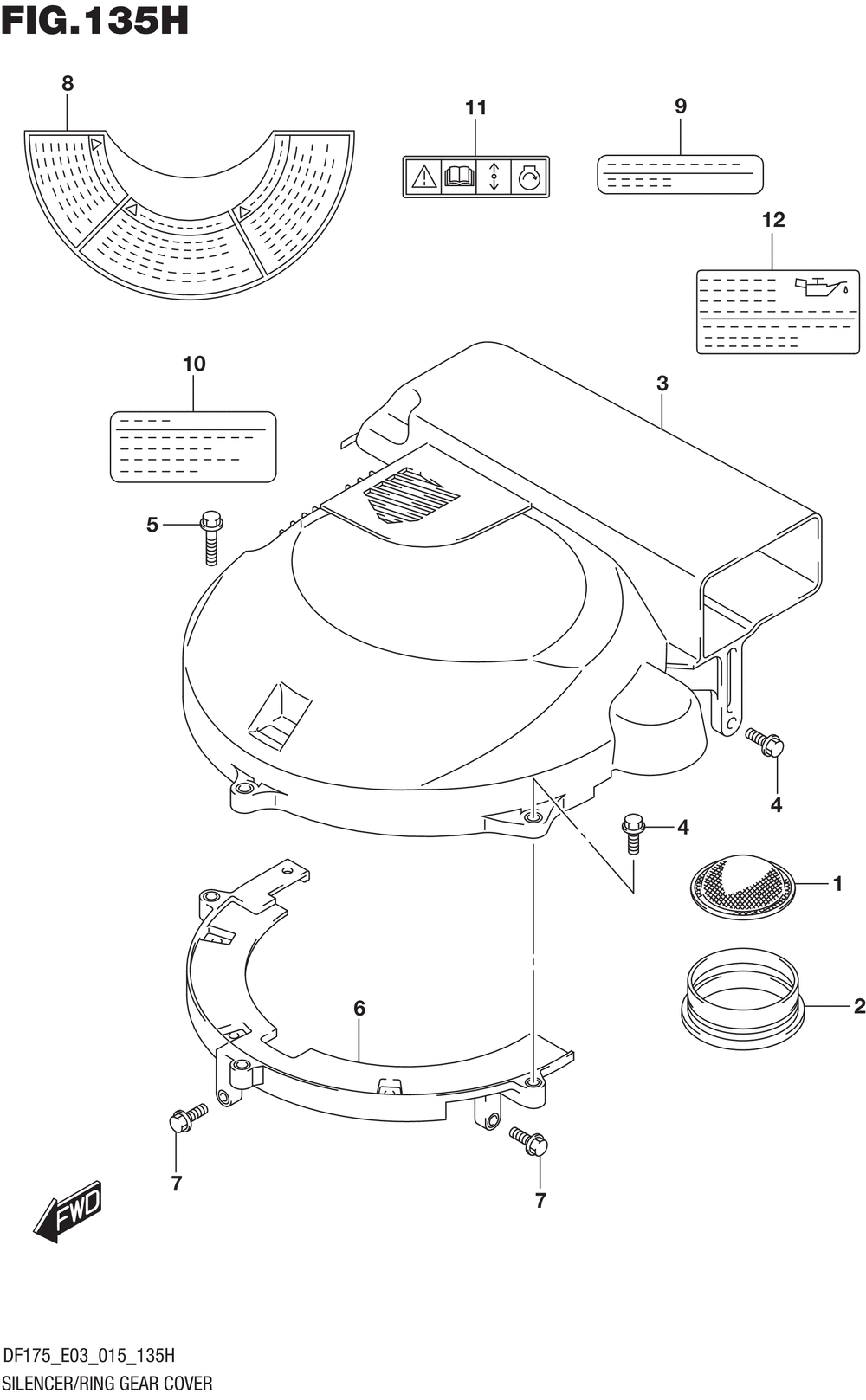 FIG.135H

8

11

9

12

10

3

5

4

4

1

2

6

7

7

FWD

DF175_E03_015_135H
SILENCER/RING GEAR COVER